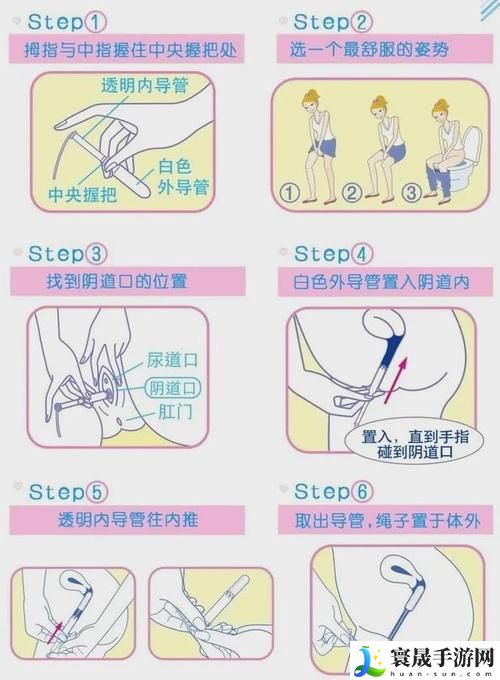 Step①
拇指与中指握住中央握把处

透明内导管
白色外导管
中央握把

Step②
选一个最舒服的姿势

①
②
③

Step③
找到阴道口的位置

尿道口
阴道口
肛门

Step④
白色外导管置入阴道内

置入，直到手指碰到阴道口

Step⑤
透明内导管往内推

Step⑥
取出导管，绳子置于体外

寰晟手游网
huan-sun.com